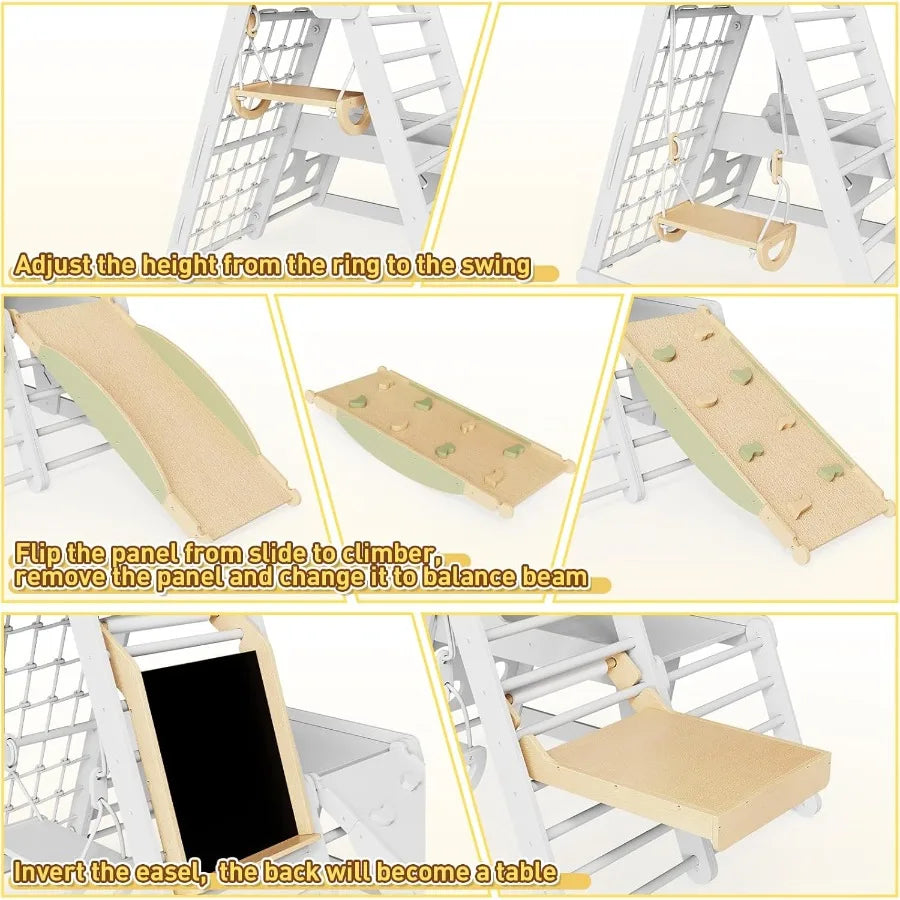 Adjust the height from the ring to the swing

Flip the panel from slide to climber, remove the panel and change it to balance beam

Invert the easel, the back will become a table